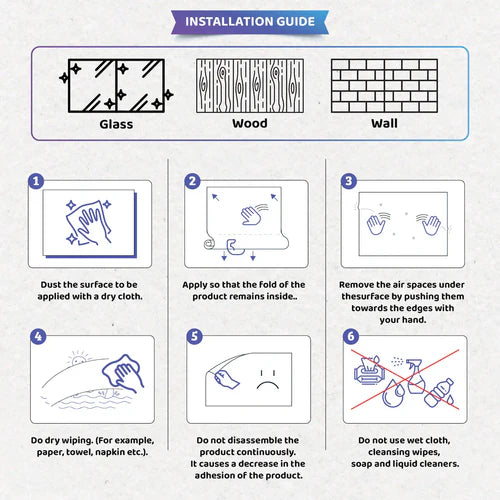 INSTALLATION GUIDE

Glass

Wood

Wall

1

Dust the surface to be applied with a dry cloth.

2

Apply so that the fold of the product remains inside..

3

Remove the air spaces under thesurface by pushing them towards the edges with your hand.

4

Do dry wiping. (For example, paper, towel, napkin etc.).

5

Do not disassemble the product continuously. It causes a decrease in the adhesion of the product.

6

Do not use wet cloth, cleansing wipes, soap and liquid cleaners.